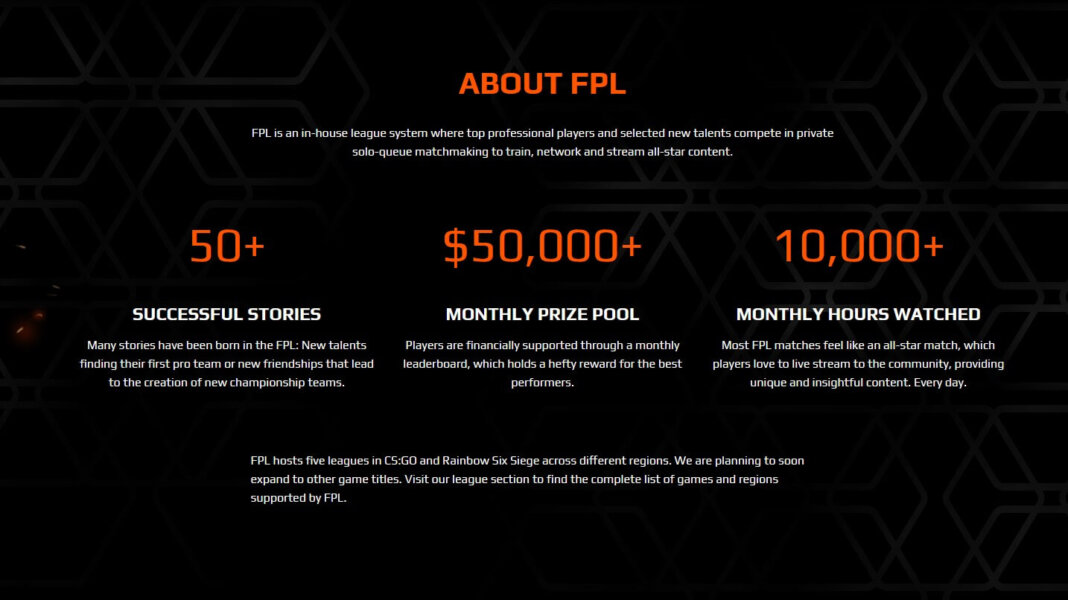 ABOUT FPL

FPL is an in-house league system where top professional players and selected new talents compete in private solo-queue matchmaking to train, network and stream all-star content.

50+

SUCCESSFUL STORIES

Many stories have been born in the FPL: New talents finding their first pro team or new friendships that lead to the creation of new championship teams.

$50,000+

MONTHLY PRIZE POOL

Players are financially supported through a monthly leaderboard, which holds a hefty reward for the best performers.

10,000+

MONTHLY HOURS WATCHED

Most FPL matches feel like an all-star match, which players love to live stream to the community, providing unique and insightful content. Every day.

FPL hosts five leagues in CS:GO and Rainbow Six Siege across different regions. We are planning to soon expand to other game titles. Visit our league section to find the complete list of games and regions supported by FPL.